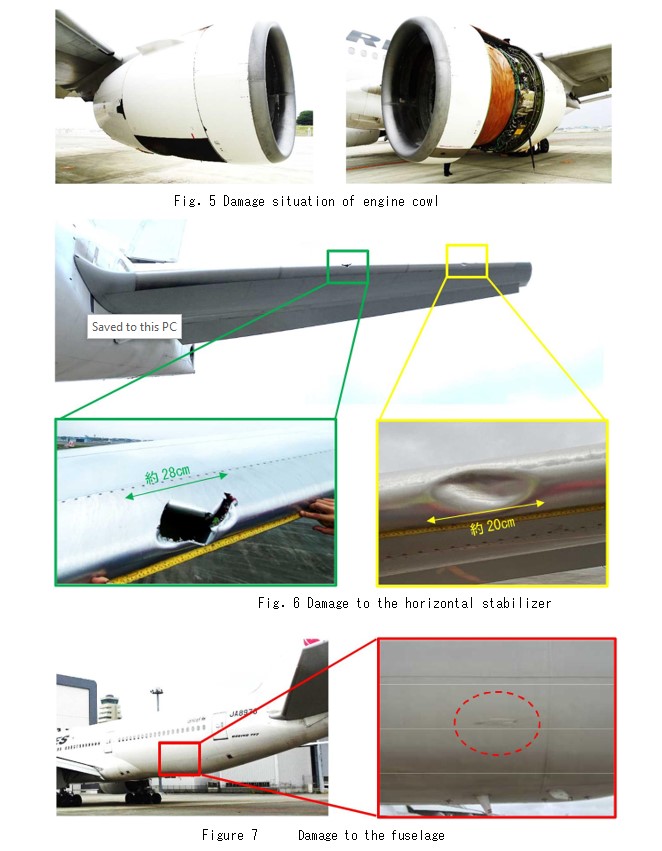 Fig. 5 Damage situation of engine cowl

Saved to this PC

約 28cm

約 20cm

Fig. 6 Damage to the horizontal stabilizer

JA8978

BOEING 777

Figure 7 Damage to the fuselage