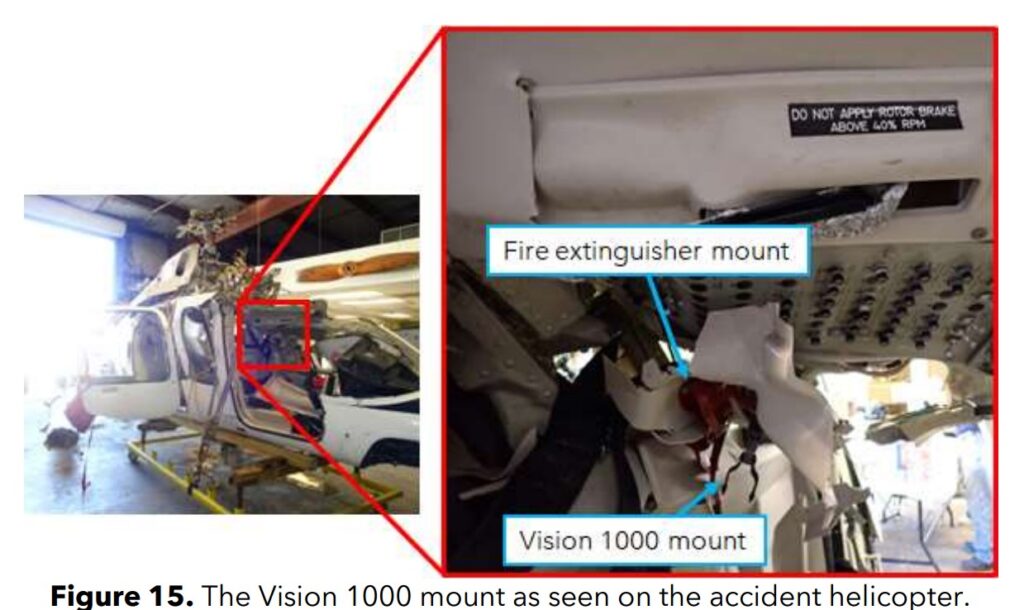 DO NOT APPLY ROTOR BRAKE
ABOVE 40% RPM

Fire extinguisher mount

Vision 1000 mount

**Figure 15.** The Vision 1000 mount as seen on the accident helicopter.