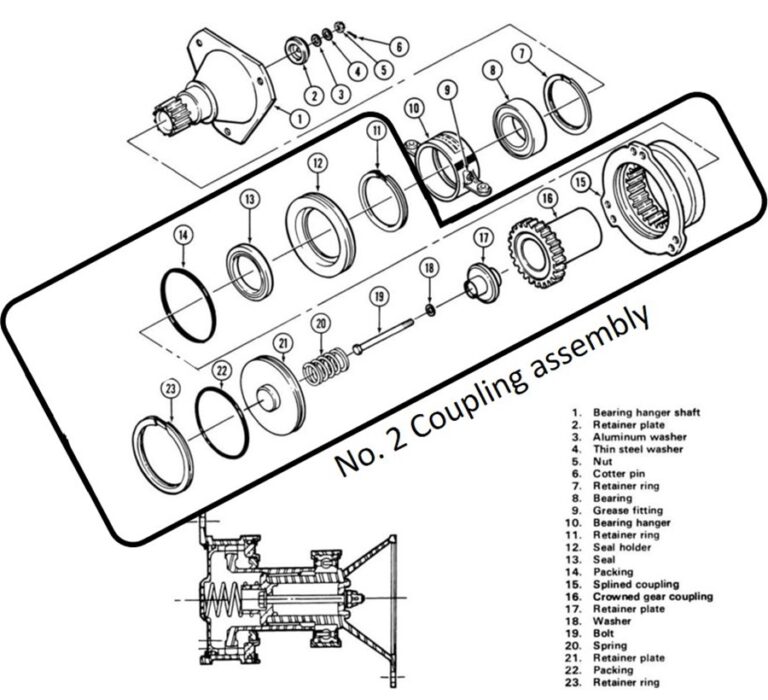 6
5
4
3
2
1
7
8
9
10
11
12
13
14
15
16
17
18
19
20
21
22
23

No. 2 Coupling assembly

1. Bearing hanger shaft
2. Retainer plate
3. Aluminum washer
4. Thin steel washer
5. Nut
6. Cotter pin
7. Retainer ring
8. Bearing
9. Grease fitting
10. Bearing hanger
11. Retainer ring
12. Seal holder
13. Seal
14. Packing
15. Splined coupling
16. Crowned gear coupling
17. Retainer plate
18. Washer
19. Bolt
20. Spring
21. Retainer plate
22. Packing
23. Retainer ring