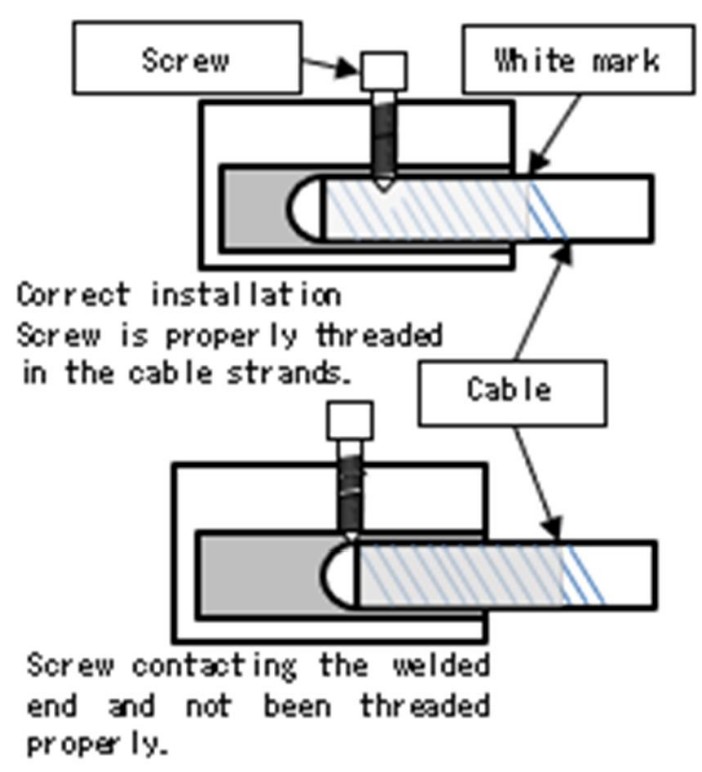 Screw

White mark

Correct installation
Screw is properly threaded in the cable strands.

Cable

Screw contacting the welded end and not been threaded properly.